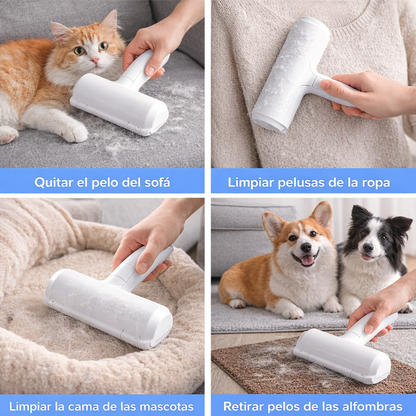 Quitar el pelo del sofá

Limpiar pelusas de la ropa

Limpiar la cama de las mascotas

Retirar pelos de las alfombras